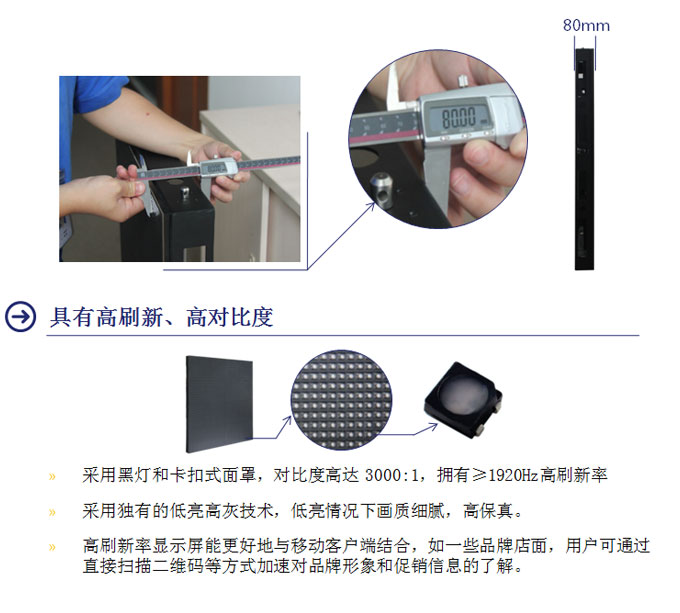 80mm

80.00

具有高刷新、高对比度

» 采用黑灯和卡扣式面罩，对比度高达 3000:1，拥有≥1920Hz高刷新率

» 采用独有的低亮高灰技术，低亮情况下画质细腻，高保真。

» 高刷新率显示屏能更好地与移动客户端结合，如一些品牌店面，用户可通过直接扫描二维码等方式加速对品牌形象和促销信息的了解。