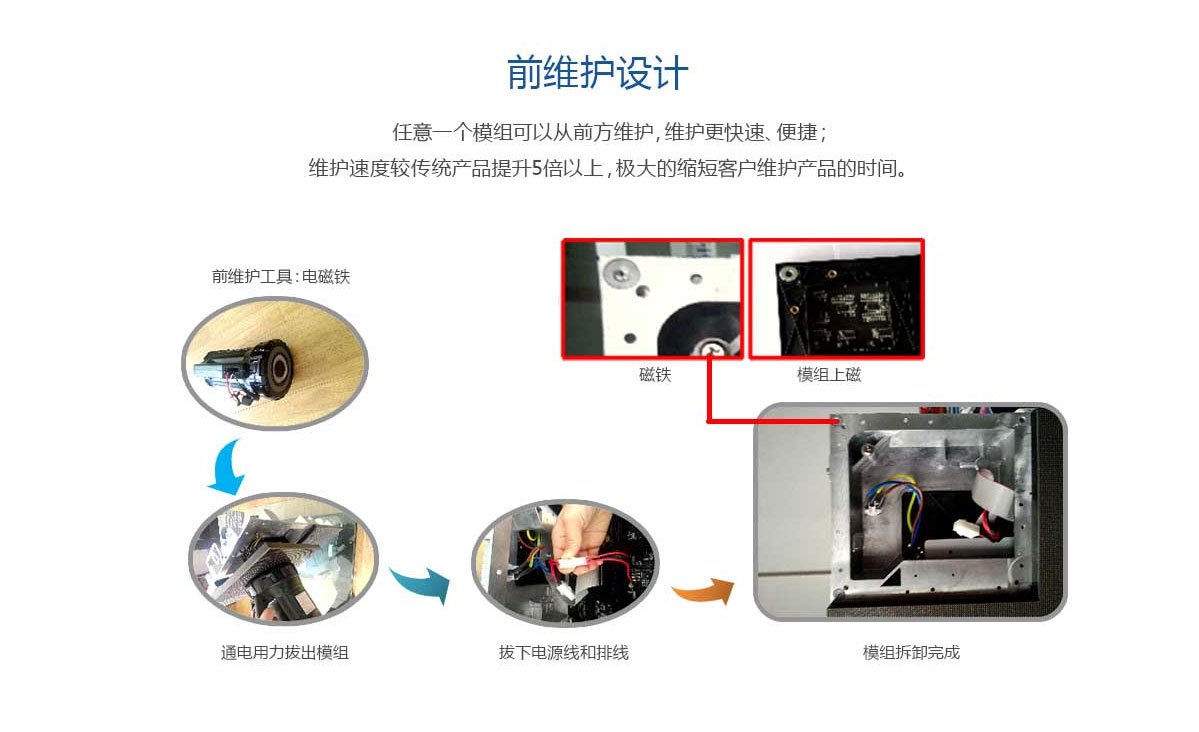 前维护设计

任意一个模组可以从前方维护，维护更快速、便捷；
维护速度较传统产品提升5倍以上，极大的缩短客户维护产品的时间。

前维护工具：电磁铁

磁铁

模组上磁

通电用力拔出模组

拔下电源线和排线

模组拆卸完成