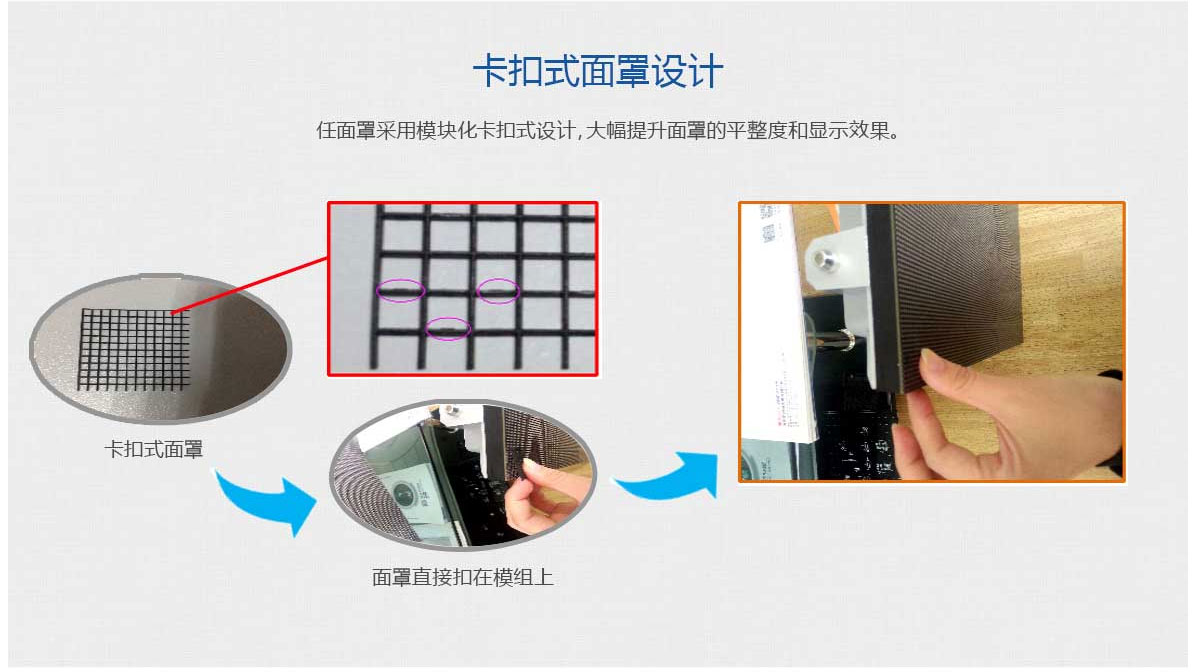 卡扣式面罩设计

任面罩采用模块化卡扣式设计,大幅提升面罩的平整度和显示效果。

卡扣式面罩

面罩直接扣在模组上